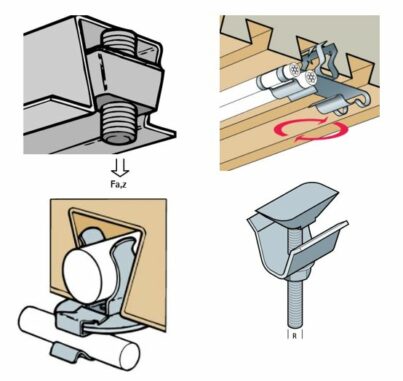 Fa,z

R