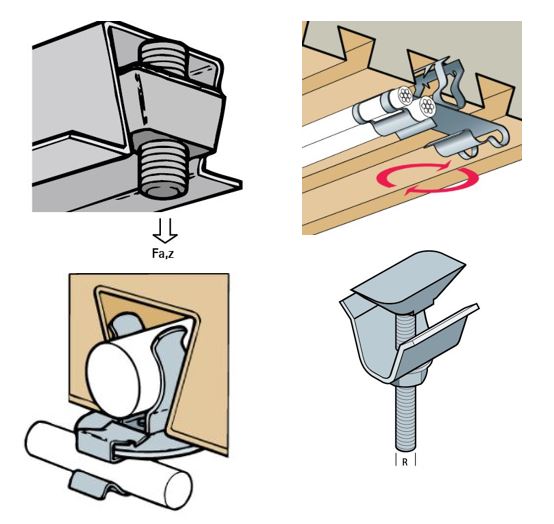 Fa,z

R