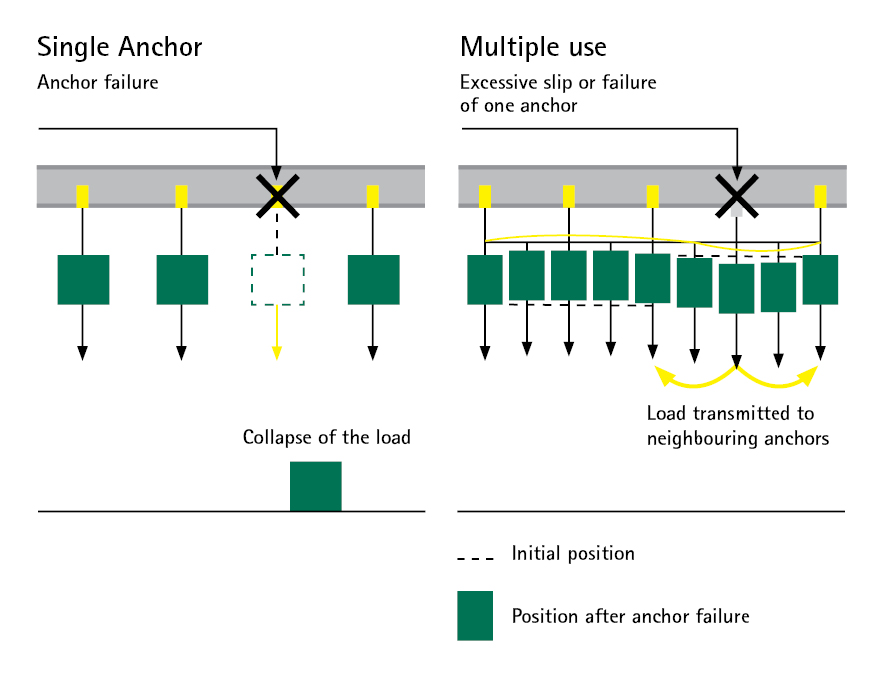 Single Anchor

Anchor failure

Collapse of the load

Multiple use

Excessive slip or failure of one anchor

Load transmitted to neighbouring anchors

Initial position

Position after anchor failure